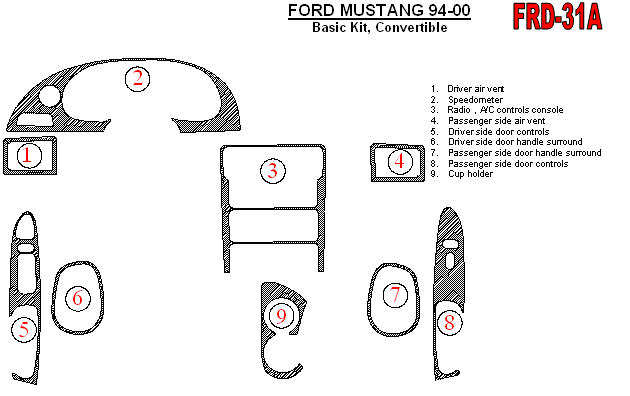 FORD MUSTANG 94-00
Basic Kit, Convertible

FRD-31A

1. Driver air vent
2. Speedometer
3. Radio , A/C controls console
4. Passenger side air vent
5. Driver side door controls
6. Driver side door handle surround
7. Passenger side door handle surround
8. Passenger side door controls
9. Cup holder

2
1
3
4
6
5
9
7
8