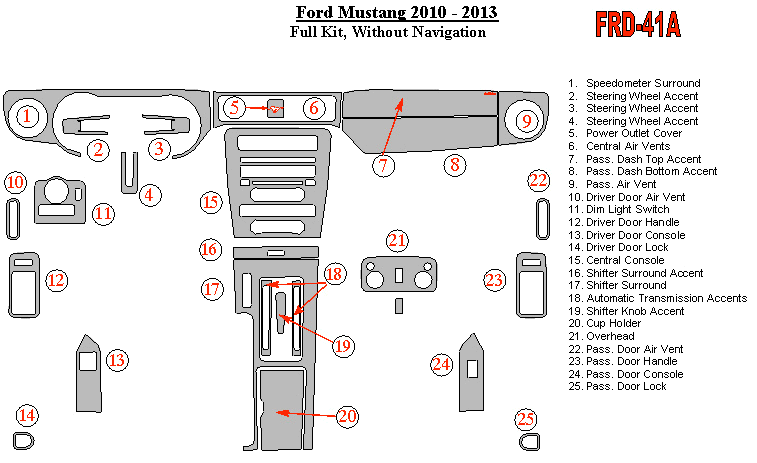 Ford Mustang 2010 - 2013
Full Kit, Without Navigation

FRD-41A

1 2 3 4 5 6 7 8 9 10 11 12 13 14 15 16 17 18 19 20 21 22 23 24 25

1. Speedometer Surround
2. Steering Wheel Accent
3. Steering Wheel Accent
4. Steering Wheel Accent
5. Power Outlet Cover
6. Central Air Vents
7. Pass. Dash Top Accent
8. Pass. Dash Bottom Accent
9. Pass. Air Vent
10. Driver Door Air Vent
11. Dim Light Switch
12. Driver Door Handle
13. Driver Door Console
14. Driver Door Lock
15. Central Console
16. Shifter Surround Accent
17. Shifter Surround
18. Automatic Transmission Accents
19. Shifter Knob Accent
20. Cup Holder
21. Overhead
22. Pass. Door Air Vent
23. Pass. Door Handle
24. Pass. Door Console
25. Pass. Door Lock