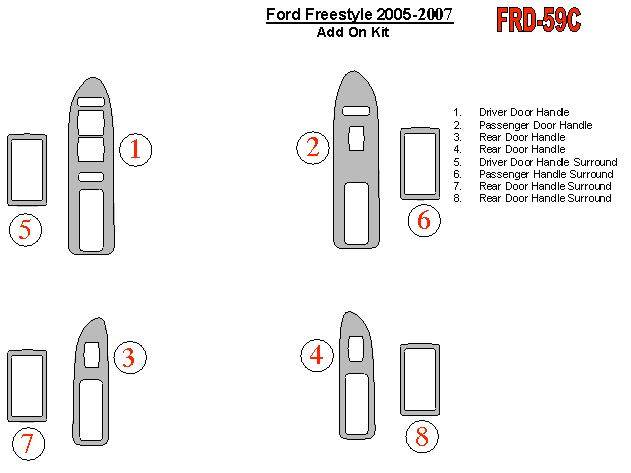 Ford Freestyle 2005-2007
Add On Kit

FRD-59C

1

5

2

6

1. Driver Door Handle
2. Passenger Door Handle
3. Rear Door Handle
4. Rear Door Handle
5. Driver Door Handle Surround
6. Passenger Handle Surround
7. Rear Door Handle Surround
8. Rear Door Handle Surround

3

7

4

8