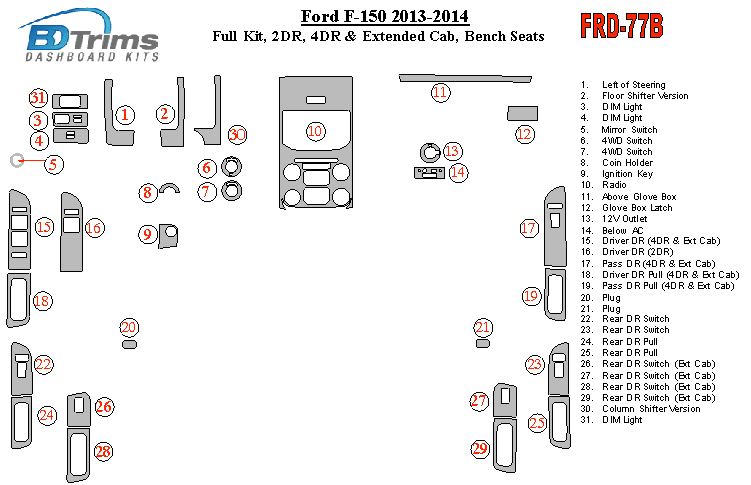 BD Trims
DASHBOARD KITS

Ford F-150 2013-2014
Full Kit, 2DR, 4DR & Extended Cab, Bench Seats

FRD-77B

31
3
4
5
1
2
30
6
7
8
9
10
11
12
13
14
15
16
17
18
19
20
21
22
23
24
25
26
27
28
29

1. Left of Steering
2. Floor Shifter Version
3. DIM Light
4. DIM Light
5. Mirror Switch
6. 4WD Switch
7. 4WD Switch
8. Coin Holder
9. Ignition Key
10. Radio
11. Above Glove Box
12. Glove Box Latch
13. 12V Outlet
14. Below AC
15. Driver DR (4DR & Ext Cab)
16. Driver DR (2DR)
17. Pass DR (4DR & Ext Cab)
18. Driver DR Pull (4DR & Ext Cab)
19. Pass DR Pull (4DR & Ext Cab)
20. Plug
21. Plug
22. Rear DR Switch
23. Rear DR Switch
24. Rear DR Pull
25. Rear DR Pull
26. Rear DR Switch (Ext Cab)
27. Rear DR Switch (Ext Cab)
28. Rear DR Switch (Ext Cab)
29. Rear DR Switch (Ext Cab)
30. Column Shifter Version
31. DIM Light