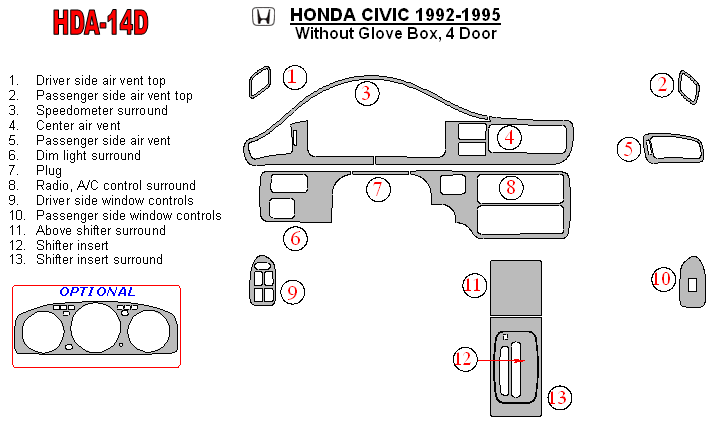 HDA-14D

HONDA CIVIC 1992-1995
Without Glove Box, 4 Door

1. Driver side air vent top
2. Passenger side air vent top
3. Speedometer surround
4. Center air vent
5. Passenger side air vent
6. Dim light surround
7. Plug
8. Radio, A/C control surround
9. Driver side window controls
10. Passenger side window controls
11. Above shifter surround
12. Shifter insert
13. Shifter insert surround

OPTIONAL

1
2
3
4
5
6
7
8
9
10
11
12
13