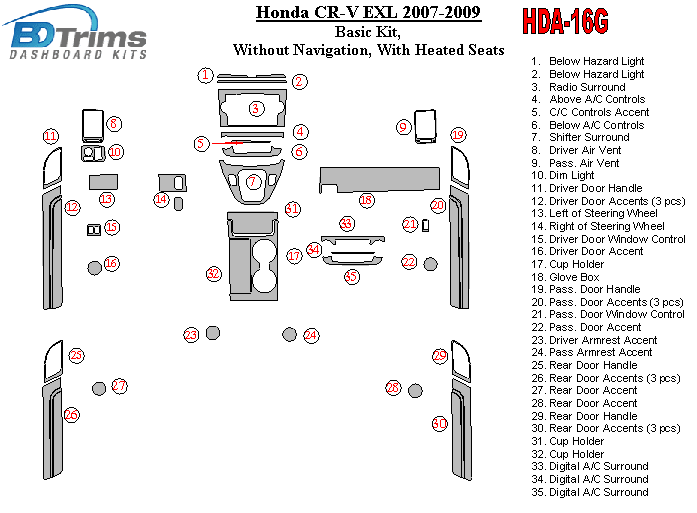 BD Trims
DASHBOARD KITS

Honda CR-V EXL 2007-2009
Basic Kit,
Without Navigation, With Heated Seats

HDA-16G

1 2 3 4 5 6 7 8 9 10 11 12 13 14 15 16 17 18 19 20 21 22 23 24 25 26 27 28 29 30 31 32 33 34 35

1. Below Hazard Light
2. Below Hazard Light
3. Radio Surround
4. Above A/C Controls
5. C/C Controls Accent
6. Below A/C Controls
7. Shifter Surround
8. Driver Air Vent
9. Pass. Air Vent
10. Dim Light
11. Driver Door Handle
12. Driver Door Accents (3 pcs)
13. Left of Steering Wheel
14. Right of Steering Wheel
15. Driver Door Window Control
16. Driver Door Accent
17. Cup Holder
18. Glove Box
19. Pass. Door Handle
20. Pass. Door Accents (3 pcs)
21. Pass. Door Window Control
22. Pass. Door Accent
23. Driver Armrest Accent
24. Pass Armrest Accent
25. Rear Door Handle
26. Rear Door Accents (3 pcs)
27. Rear Door Accent
28. Rear Door Accent
29. Rear Door Handle
30. Rear Door Accents (3 pcs)
31. Cup Holder
32. Cup Holder
33. Digital A/C Surround
34. Digital A/C Surround
35. Digital A/C Surround