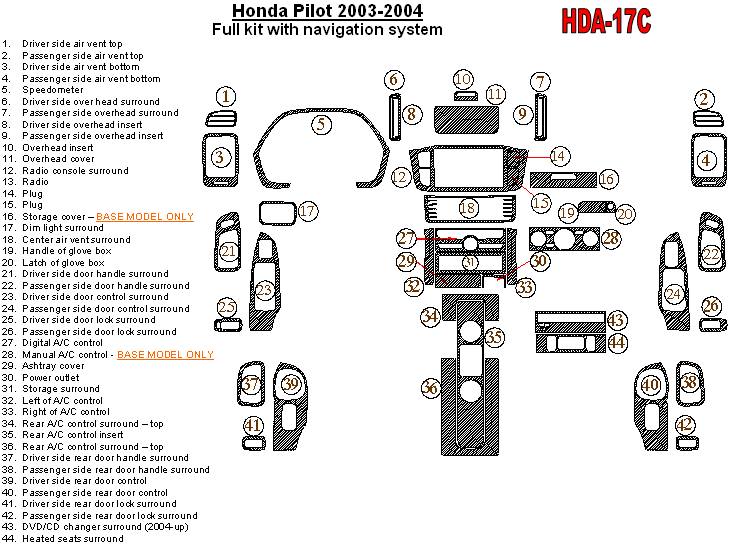 Honda Pilot 2003-2004
Full kit with navigation system

HDA-17C

1. Driver side air vent top
2. Passenger side air vent top
3. Driver side air vent bottom
4. Passenger side air vent bottom
5. Speedometer
6. Driver side over head surround
7. Passenger side overhead surround
8. Driver side overhead insert
9. Passenger side overhead insert
10. Overhead insert
11. Overhead cover
12. Radio console surround
13. Radio
14. Plug
15. Plug
16. Storage cover – BASE MODEL ONLY
17. Dim light surround
18. Center air vent surround
19. Handle of glove box
20. Latch of glove box
21. Driver side door handle surround
22. Passenger side door handle surround
23. Driver side door control surround
24. Passenger side door control surround
25. Driver side door lock surround
26. Passenger side door lock surround
27. Digital A/C control
28. Manual A/C control - BASE MODEL ONLY
29. Ashtray cover
30. Power outlet
31. Storage surround
32. Left of A/C control
33. Right of A/C control
34. Rear A/C control surround – top
35. Rear A/C control insert
36. Rear A/C control surround – top
37. Driver side rear door handle surround
38. Passenger side rear door handle surround
39. Driver side rear door control
40. Passenger side rear door control
41. Driver side rear door lock surround
42. Passenger side rear door lock surround
43. DVD/CD changer surround (2004-up)
44. Heated seats surround

1 2 3 4 5 6 7 8 9 10 11 12 14 15 16 17 18 19 20 21 22 23 24 25 26 27 28 29 30 31 32 33 34 35 36 37 38 39 40 41 42 43 44