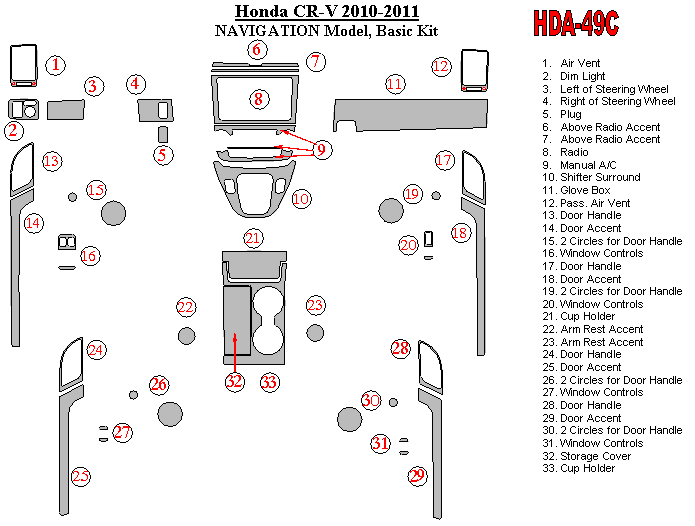 Honda CR-V 2010-2011
NAVIGATION Model, Basic Kit

HDA-49C

1 2 3 4 5 6 7 8 9 10 11 12 13 14 15 16 17 18 19 20 21 22 23 24 25 26 27 28 29 30 31 32 33

1. Air Vent
2. Dim Light
3. Left of Steering Wheel
4. Right of Steering Wheel
5. Plug
6. Above Radio Accent
7. Above Radio Accent
8. Radio
9. Manual A/C
10. Shifter Surround
11. Glove Box
12. Pass. Air Vent
13. Door Handle
14. Door Accent
15. 2 Circles for Door Handle
16. Window Controls
17. Door Handle
18. Door Accent
19. 2 Circles for Door Handle
20. Window Controls
21. Cup Holder
22. Arm Rest Accent
23. Arm Rest Accent
24. Door Handle
25. Door Accent
26. 2 Circles for Door Handle
27. Window Controls
28. Door Handle
29. Door Accent
30. 2 Circles for Door Handle
31. Window Controls
32. Storage Cover
33. Cup Holder