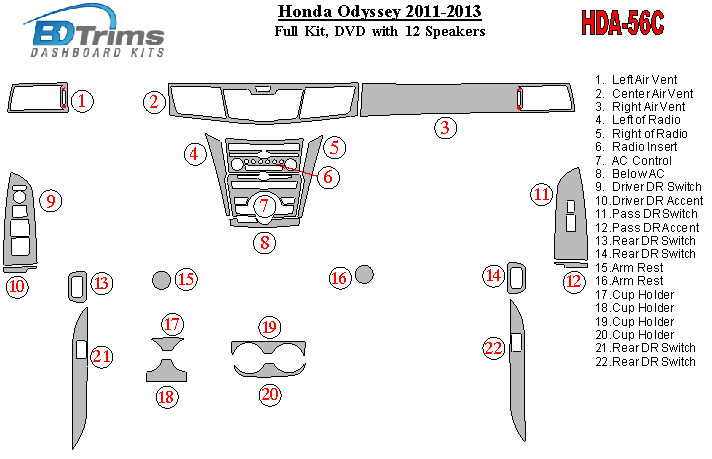 BD Trims
DASHBOARD KITS

Honda Odyssey 2011-2013
Full Kit, DVD with 12 Speakers

HDA-56C

1
2
3
4
5
6
7
8
9
10
11
12
13
14
15
16
17
18
19
20
21
22

1. Left Air Vent
2. Center Air Vent
3. Right Air Vent
4. Left of Radio
5. Right of Radio
6. Radio Insert
7. AC Control
8. Below AC
9. Driver DR Switch
10. Driver DR Accent
11. Pass DR Switch
12. Pass DR Accent
13. Rear DR Switch
14. Rear DR Switch
15. Arm Rest
16. Arm Rest
17. Cup Holder
18. Cup Holder
19. Cup Holder
20. Cup Holder
21. Rear DR Switch
22. Rear DR Switch