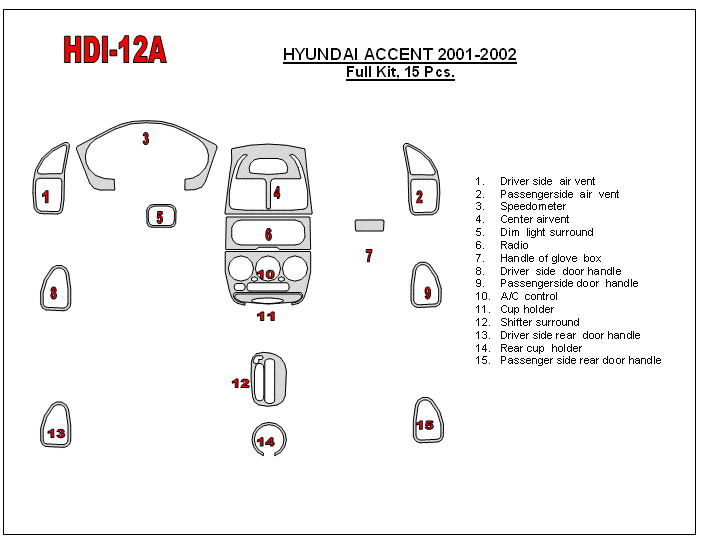 HDI-12A

HYUNDAI ACCENT 2001-2002
Full Kit, 15 Pcs.

3
1
4
2
5
6
7
10
8
9
11
12
13
14
15

1. Driver side air vent
2. Passengerside air vent
3. Speedometer
4. Center airvent
5. Dim light surround
6. Radio
7. Handle of glove box
8. Driver side door handle
9. Passengerside door handle
10. A/C control
11. Cup holder
12. Shifter surround
13. Driver side rear door handle
14. Rear cup holder
15. Passenger side rear door handle