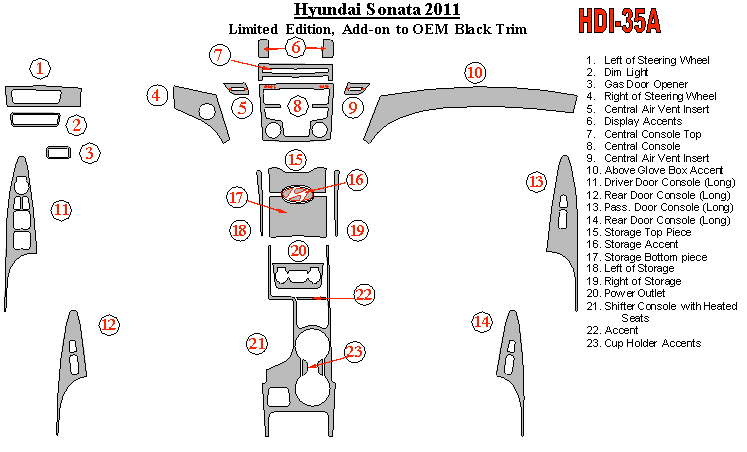 Hyundai Sonata 2011
Limited Edition, Add-on to OEM Black Trim

HDI-35A

1 2 3 4 5 6 7 8 9 10 11 12 13 14 15 16 17 18 19 20 21 22 23

1. Left of Steering Wheel
2. Dim Light
3. Gas Door Opener
4. Right of Steering Wheel
5. Central Air Vent Insert
6. Display Accents
7. Central Console Top
8. Central Console
9. Central Air Vent Insert
10. Above Glove Box Accent
11. Driver Door Console (Long)
12. Rear Door Console (Long)
13. Pass. Door Console (Long)
14. Rear Door Console (Long)
15. Storage Top Piece
16. Storage Accent
17. Storage Bottom piece
18. Left of Storage
19. Right of Storage
20. Power Outlet
21. Shifter Console with Heated Seats
22. Accent
23. Cup Holder Accents