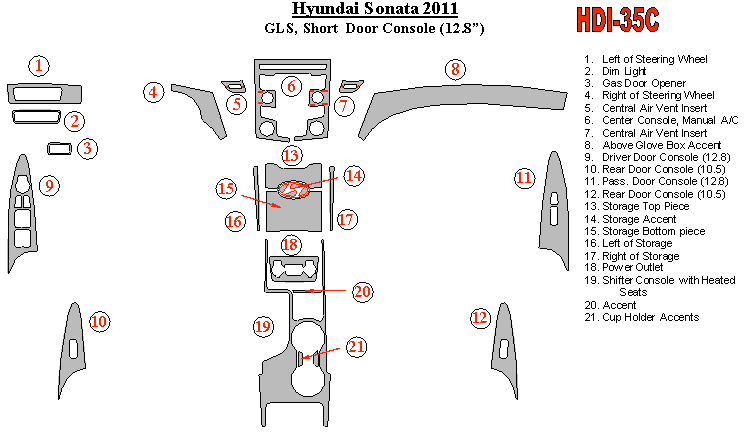 Hyundai Sonata 2011
GLS, Short Door Console (12.8")

HDI-35C

1
2
3
4
5
6
7
8
9
10
11
12
13
14
15
16
17
18
19
20
21

1. Left of Steering Wheel
2. Dim Light
3. Gas Door Opener
4. Right of Steering Wheel
5. Central Air Vent Insert
6. Center Console, Manual A/C
7. Central Air Vent Insert
8. Above Glove Box Accent
9. Driver Door Console (12.8)
10. Rear Door Console (10.5)
11. Pass. Door Console (12.8)
12. Rear Door Console (10.5)
13. Storage Top Piece
14. Storage Accent
15. Storage Bottom piece
16. Left of Storage
17. Right of Storage
18. Power Outlet
19. Shifter Console with Heated Seats
20. Accent
21. Cup Holder Accents