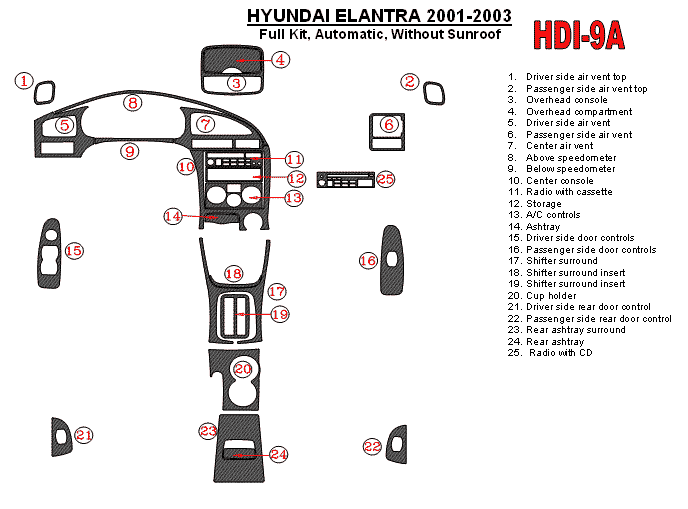 HYUNDAI ELANTRA 2001-2003
Full Kit, Automatic, Without Sunroof

HDI-9A

4
3
1
2
8
5
7
6
9
10
11
12
25
13
14
15
16
18
17
19
20
21
23
24
22

1. Driver side air vent top
2. Passenger side air vent top
3. Overhead console
4. Overhead compartment
5. Driver side air vent
6. Passenger side air vent
7. Center air vent
8. Above speedometer
9. Below speedometer
10. Center console
11. Radio with cassette
12. Storage
13. A/C controls
14. Ashtray
15. Driver side door controls
16. Passenger side door controls
17. Shifter surround
18. Shifter surround insert
19. Shifter surround insert
20. Cup holder
21. Driver side rear door control
22. Passenger side rear door control
23. Rear ashtray surround
24. Rear ashtray
25. Radio with CD