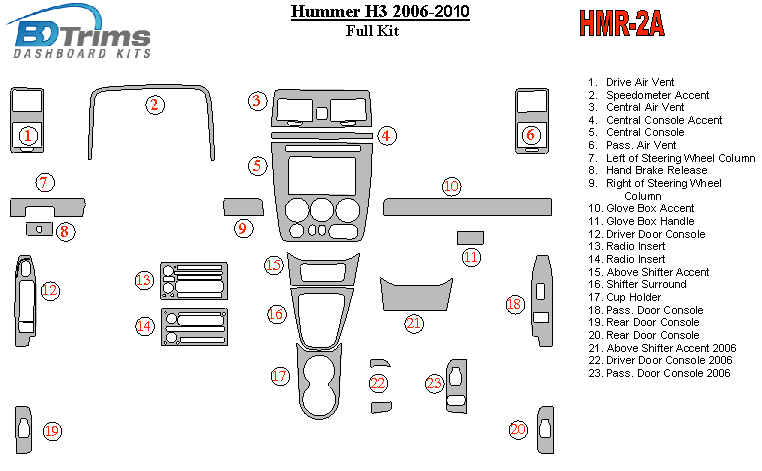 BD Trims
DASHBOARD KITS

Hummer H3 2006-2010
Full Kit

HMR-2A

1
2
3
4
5
6
7
8
9
10
11
12
13
14
15
16
17
18
19
20
21
22
23

1. Drive Air Vent
2. Speedometer Accent
3. Central Air Vent
4. Central Console Accent
5. Central Console
6. Pass. Air Vent
7. Left of Steering Wheel Column
8. Hand Brake Release
9. Right of Steering Wheel Column
10. Glove Box Accent
11. Glove Box Handle
12. Driver Door Console
13. Radio Insert
14. Radio Insert
15. Above Shifter Accent
16. Shifter Surround
17. Cup Holder
18. Pass. Door Console
19. Rear Door Console
20. Rear Door Console
21. Above Shifter Accent 2006
22. Driver Door Console 2006
23. Pass. Door Console 2006