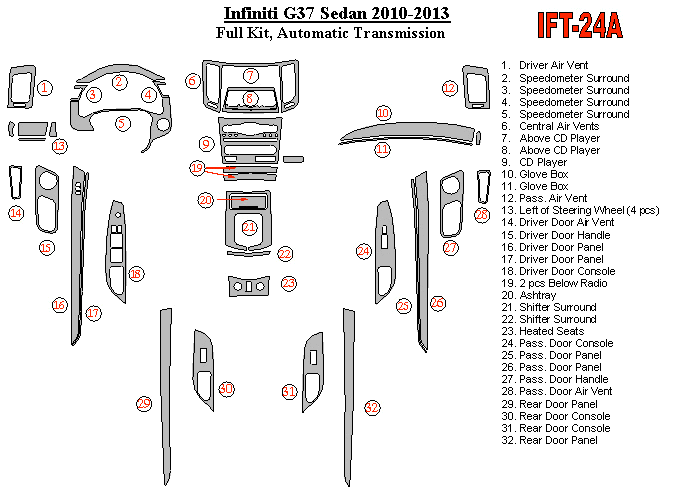 Infiniti G37 Sedan 2010-2013
Full Kit, Automatic Transmission

IFT-24A

1 2 3 4 5 6 7 8 9 10 11 12 13 14 15 16 17 18 19 20 21 22 23 24 25 26 27 28 29 30 31 32

1. Driver Air Vent
2. Speedometer Surround
3. Speedometer Surround
4. Speedometer Surround
5. Speedometer Surround
6. Central Air Vents
7. Above CD Player
8. Above CD Player
9. CD Player
10. Glove Box
11. Glove Box
12. Pass. Air Vent
13. Left of Steering Wheel (4 pcs)
14. Driver Door Air Vent
15. Driver Door Handle
16. Driver Door Panel
17. Driver Door Panel
18. Driver Door Console
19. 2 pcs Below Radio
20. Ashtray
21. Shifter Surround
22. Shifter Surround
23. Heated Seats
24. Pass. Door Console
25. Pass. Door Panel
26. Pass. Door Panel
27. Pass. Door Handle
28. Pass. Door Air Vent
29. Rear Door Panel
30. Rear Door Console
31. Rear Door Console
32. Rear Door Panel