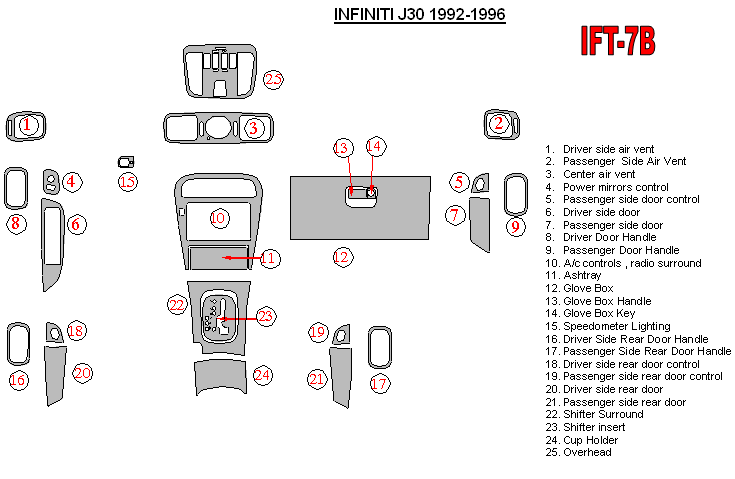 INFINITI J30 1992-1996

IFT-7B

25
1
3
2
13
14
4
15
5
8
6
10
7
9
11
12
22
23
18
19
16
20
24
21
17

1. Driver side air vent
2. Passenger Side Air Vent
3. Center air vent
4. Power mirrors control
5. Passenger side door control
6. Driver side door
7. Passenger side door
8. Driver Door Handle
9. Passenger Door Handle
10. A/c controls , radio surround
11. Ashtray
12. Glove Box
13. Glove Box Handle
14. Glove Box Key
15. Speedometer Lighting
16. Driver Side Rear Door Handle
17. Passenger Side Rear Door Handle
18. Driver side rear door control
19. Passenger side rear door control
20. Driver side rear door
21. Passenger side rear door
22. Shifter Surround
23. Shifter insert
24. Cup Holder
25. Overhead