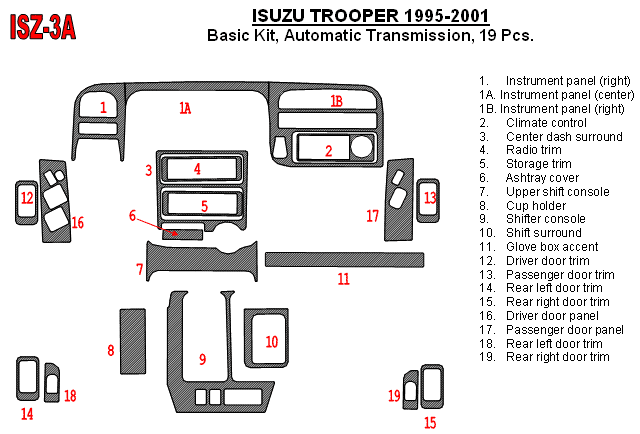 ISZ-3A

ISUZU TROOPER 1995-2001
Basic Kit, Automatic Transmission, 19 Pcs.

1 1A 1B 2 3 4 5 6 7 8 9 10 11 12 13 14 15 16 17 18 19

1. Instrument panel (right)
1A. Instrument panel (center)
1B. Instrument panel (right)
2. Climate control
3. Center dash surround
4. Radio trim
5. Storage trim
6. Ashtray cover
7. Upper shift console
8. Cup holder
9. Shifter console
10. Shift surround
11. Glove box accent
12. Driver door trim
13. Passenger door trim
14. Rear left door trim
15. Rear right door trim
16. Driver door panel
17. Passenger door panel
18. Rear left door trim
19. Rear right door trim