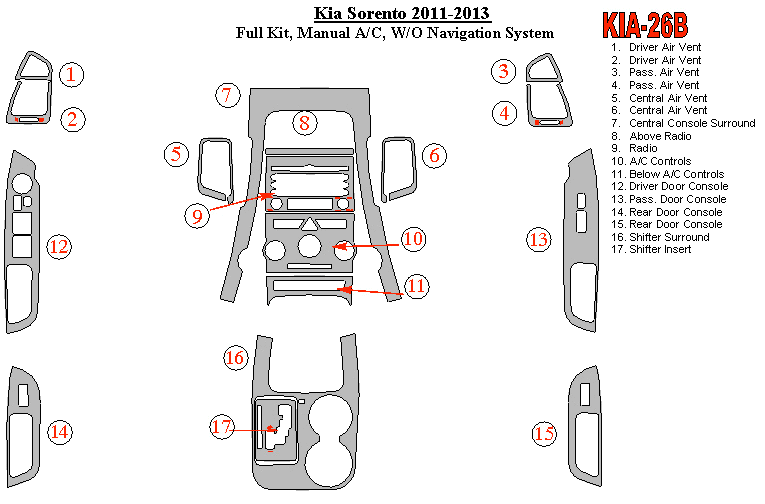 Kia Sorento 2011-2013
Full Kit, Manual A/C, W/O Navigation System

KIA-26B

1. Driver Air Vent
2. Driver Air Vent
3. Pass. Air Vent
4. Pass. Air Vent
5. Central Air Vent
6. Central Air Vent
7. Central Console Surround
8. Above Radio
9. Radio
10. A/C Controls
11. Below A/C Controls
12. Driver Door Console
13. Pass. Door Console
14. Rear Door Console
15. Rear Door Console
16. Shifter Surround
17. Shifter Insert

1
2
3
4
7
8
5
6
9
10
11
12
13
16
17
14
15