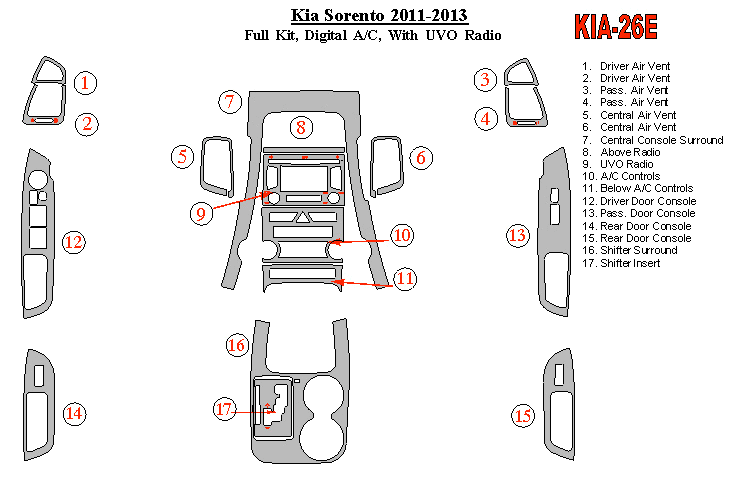 Kia Sorento 2011-2013
Full Kit, Digital A/C, With UVO Radio

KIA-26E

1. Driver Air Vent
2. Driver Air Vent
3. Pass. Air Vent
4. Pass. Air Vent
5. Central Air Vent
6. Central Air Vent
7. Central Console Surround
8. Above Radio
9. UVO Radio
10. A/C Controls
11. Below A/C Controls
12. Driver Door Console
13. Pass. Door Console
14. Rear Door Console
15. Rear Door Console
16. Shifter Surround
17. Shifter Insert

1
2
3
4
5
6
7
8
9
10
11
12
13
14
15
16
17