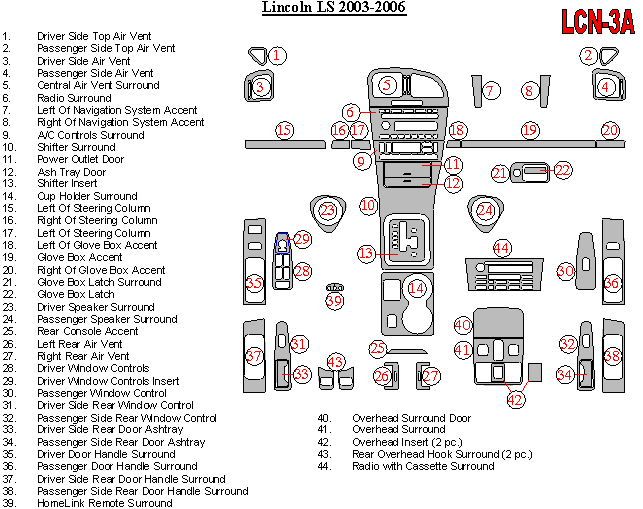 Lincoln LS 2003-2006

LCN-3A

1. Driver Side Top Air Vent
2. Passenger Side Top Air Vent
3. Driver Side Air Vent
4. Passenger Side Air Vent
5. Central Air Vent Surround
6. Radio Surround
7. Left Of Navigation System Accent
8. Right Of Navigation System Accent
9. A/C Controls Surround
10. Shifter Surround
11. Power Outlet Door
12. Ash Tray Door
13. Shifter Insert
14. Cup Holder Surround
15. Left Of Steering Column
16. Right Of Steering Column
17. Left Of Steering Column
18. Left Of Glove Box Accent
19. Glove Box Accent
20. Right Of Glove Box Accent
21. Glove Box Latch Surround
22. Glove Box Latch
23. Driver Speaker Surround
24. Passenger Speaker Surround
25. Rear Console Accent
26. Left Rear Air Vent
27. Right Rear Air Vent
28. Driver Window Controls
29. Driver Window Controls Insert
30. Passenger Window Control
31. Driver Side Rear Window Control
32. Passenger Side Rear Window Control
33. Driver Side Rear Door Ashtray
34. Passenger Side Rear Door Ashtray
35. Driver Door Handle Surround
36. Passenger Door Handle Surround
37. Driver Side Rear Door Handle Surround
38. Passenger Side Rear Door Handle Surround
39. HomeLink Remote Surround

40. Overhead Surround Door
41. Overhead Surround
42. Overhead Insert (2 pc.)
43. Rear Overhead Hook Surround (2 pc.)
44. Radio with Cassette Surround

1 2 3 4 5 6 7 8 9 10 11 12 13 14 15 16 17 18 19 20 21 22 23 24 25 26 27 28 29 30 31 32 33 34 35 36 37 38 39 40 41 42 43 44