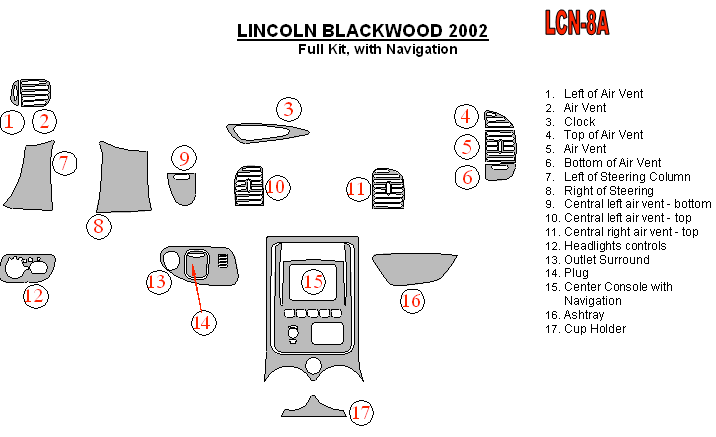 LINCOLN BLACKWOOD 2002
Full Kit, with Navigation

LCN-8A

1 2 3 4 5 6 7 8 9 10 11 12 13 14 15 16 17

1. Left of Air Vent
2. Air Vent
3. Clock
4. Top of Air Vent
5. Air Vent
6. Bottom of Air Vent
7. Left of Steering Column
8. Right of Steering
9. Central left air vent - bottom
10. Central left air vent - top
11. Central right air vent - top
12. Headlights controls
13. Outlet Surround
14. Plug
15. Center Console with Navigation
16. Ashtray
17. Cup Holder