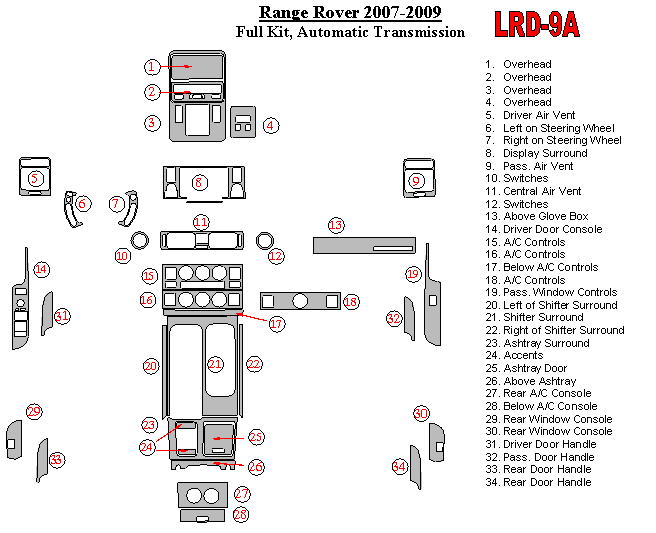 Range Rover 2007-2009
Full Kit, Automatic Transmission

LRD-9A

1 2 3 4 5 6 7 8 9 10 11 12 13 14 15 16 17 18 19 20 21 22 23 24 25 26 27 28 29 30 31 32 33 34

1. Overhead
2. Overhead
3. Overhead
4. Overhead
5. Driver Air Vent
6. Left on Steering Wheel
7. Right on Steering Wheel
8. Display Surround
9. Pass. Air Vent
10. Switches
11. Central Air Vent
12. Switches
13. Above Glove Box
14. Driver Door Console
15. A/C Controls
16. A/C Controls
17. Below A/C Controls
18. A/C Controls
19. Pass. Window Controls
20. Left of Shifter Surround
21. Shifter Surround
22. Right of Shifter Surround
23. Ashtray Surround
24. Accents
25. Ashtray Door
26. Above Ashtray
27. Rear A/C Console
28. Below A/C Console
29. Rear Window Console
30. Rear Window Console
31. Driver Door Handle
32. Pass. Door Handle
33. Rear Door Handle
34. Rear Door Handle