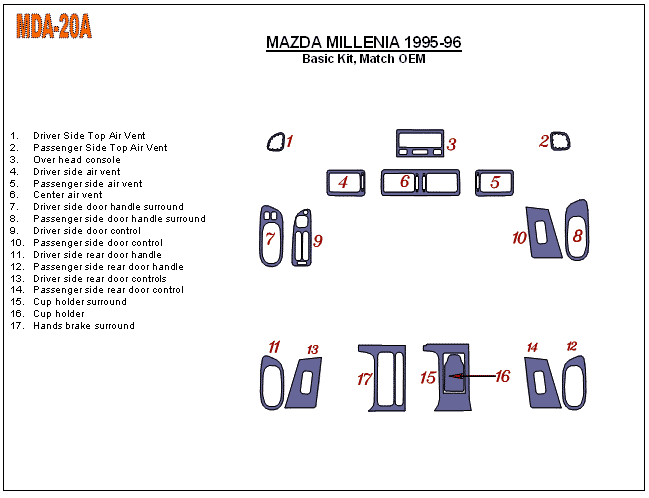 MDA-20A

MAZDA MILLENIA 1995-96
Basic Kit, Match OEM

1. Driver Side Top Air Vent
2. Passenger Side Top Air Vent
3. Over head console
4. Driver side air vent
5. Passenger side air vent
6. Center air vent
7. Driver side door handle surround
8. Passenger side door handle surround
9. Driver side door control
10. Passenger side door control
11. Driver side rear door handle
12. Passenger side rear door handle
13. Driver side rear door controls
14. Passenger side rear door control
15. Cup holder surround
16. Cup holder
17. Hands brake surround

1 3 2
4 6 5
7 9 10 8
11 13 17 15 16 14 12