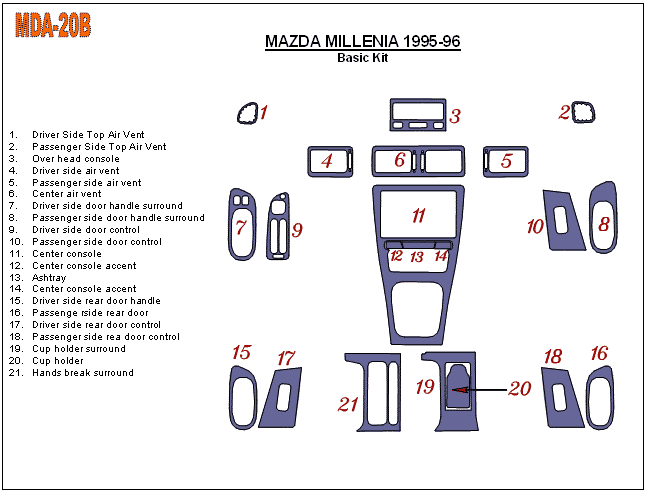 MDA-20B

MAZDA MILLENIA 1995-96
Basic Kit

1. Driver Side Top Air Vent
2. Passenger Side Top Air Vent
3. Over head console
4. Driver side air vent
5. Passenger side air vent
6. Center air vent
7. Driver side door handle surround
8. Passenger side door handle surround
9. Driver side door control
10. Passenger side door control
11. Center console
12. Center console accent
13. Ashtray
14. Center console accent
15. Driver side rear door handle
16. Passenge rside rear door
17. Driver side rear door control
18. Passenger side rea door control
19. Cup holder surround
20. Cup holder
21. Hands break surround

1
3
2
4
6
5
7
9
11
10
8
12
13
14
15
17
21
19
20
18
16