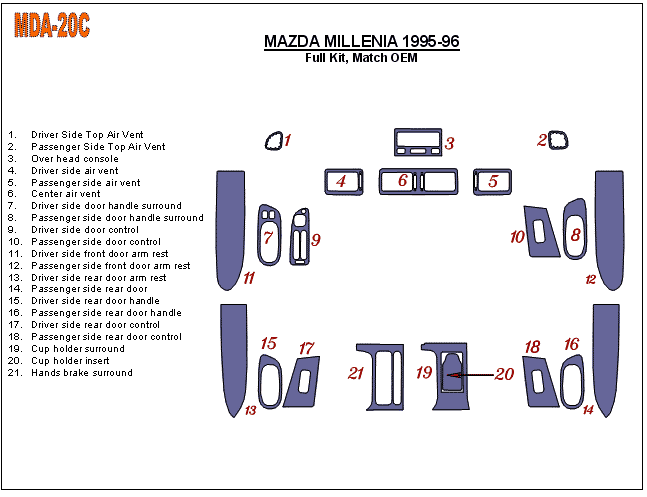 MDA-20C

MAZDA MILLENIA 1995-96
Full Kit, Match OEM

1. Driver Side Top Air Vent
2. Passenger Side Top Air Vent
3. Over head console
4. Driver side air vent
5. Passenger side air vent
6. Center air vent
7. Driver side door handle surround
8. Passenger side door handle surround
9. Driver side door control
10. Passenger side door control
11. Driver side front door arm rest
12. Passenger side front door arm rest
13. Driver side rear door arm rest
14. Passenger side rear door
15. Driver side rear door handle
16. Passenger side rear door handle
17. Driver side rear door control
18. Passenger side rear door control
19. Cup holder surround
20. Cup holder insert
21. Hands brake surround

1 3 2 4 6 5 7 9 10 8 11 12 15 17 21 19 20 18 16 13 14