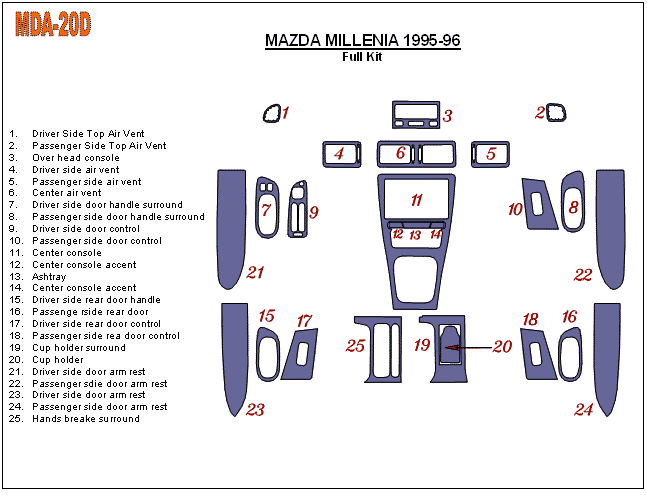 MDA-20D

MAZDA MILLENIA 1995-96
Full Kit

1. Driver Side Top Air Vent
2. Passenger Side Top Air Vent
3. Over head console
4. Driver side air vent
5. Passenger side air vent
6. Center air vent
7. Driver side door handle surround
8. Passenger side door handle surround
9. Driver side door control
10. Passenger side door control
11. Center console
12. Center console accent
13. Ashtray
14. Center console accent
15. Driver side rear door handle
16. Passenge rside rear door
17. Driver side rear door control
18. Passenger side rea door control
19. Cup holder surround
20. Cup holder
21. Driver side door arm rest
22. Passenger sdie door arm rest
23. Driver side door arm rest
24. Passenger side door arm rest
25. Hands breake surround

1 3 2 4 6 5 7 9 11 10 8 12 13 14 21 22 15 17 25 19 20 18 16 23 24