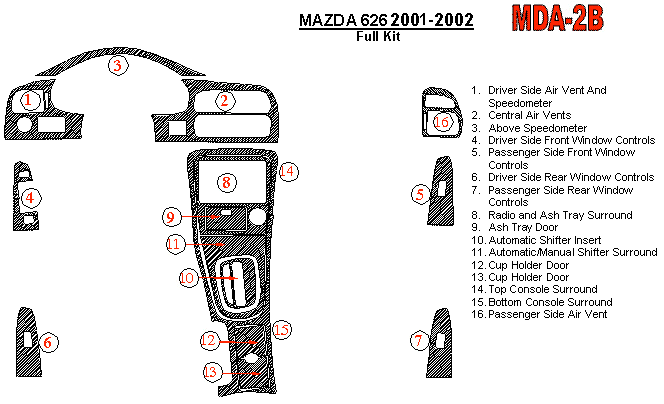 MAZDA 626 2001-2002
Full Kit

MDA-2B

3
1
2
4
8
14
9
11
10
6
12
15
13
16
5
7

1. Driver Side Air Vent And Speedometer
2. Central Air Vents
3. Above Speedometer
4. Driver Side Front Window Controls
5. Passenger Side Front Window Controls
6. Driver Side Rear Window Controls
7. Passenger Side Rear Window Controls
8. Radio and Ash Tray Surround
9. Ash Tray Door
10. Automatic Shifter Insert
11. Automatic/Manual Shifter Surround
12. Cup Holder Door
13. Cup Holder Door
14. Top Console Surround
15. Bottom Console Surround
16. Passenger Side Air Vent