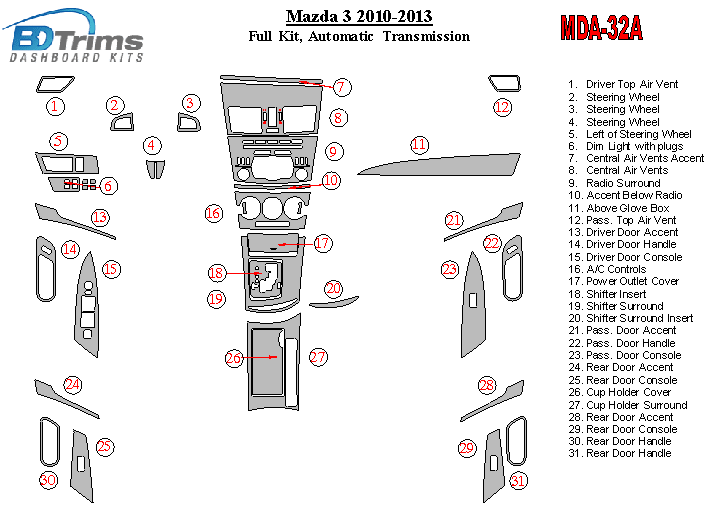 BD Trims
DASHBOARD KITS

Mazda 3 2010-2013
Full Kit, Automatic Transmission

MDA-32A

1 2 3 4 5 6 7 8 9 10 11 12 13 14 15 16 17 18 19 20 21 22 23 24 25 26 27 28 29 30 31

1. Driver Top Air Vent
2. Steering Wheel
3. Steering Wheel
4. Steering Wheel
5. Left of Steering Wheel
6. Dim Light with plugs
7. Central Air Vents Accent
8. Central Air Vents
9. Radio Surround
10. Accent Below Radio
11. Above Glove Box
12. Pass. Top Air Vent
13. Driver Door Accent
14. Driver Door Handle
15. Driver Door Console
16. A/C Controls
17. Power Outlet Cover
18. Shifter Insert
19. Shifter Surround
20. Shifter Surround Insert
21. Pass. Door Accent
22. Pass. Door Handle
23. Pass. Door Console
24. Rear Door Accent
25. Rear Door Console
26. Cup Holder Cover
27. Cup Holder Surround
28. Rear Door Accent
29. Rear Door Console
30. Rear Door Handle
31. Rear Door Handle