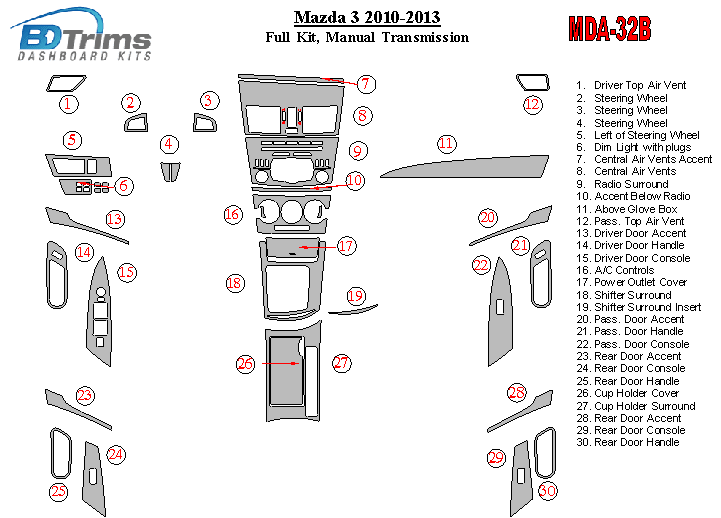 BD Trims
DASHBOARD KITS

Mazda 3 2010-2013
Full Kit, Manual Transmission

MDA-32B

1 2 3 4 5 6 7 8 9 10 11 12 13 14 15 16 17 18 19 20 21 22 23 24 25 26 27 28 29 30

1. Driver Top Air Vent
2. Steering Wheel
3. Steering Wheel
4. Steering Wheel
5. Left of Steering Wheel
6. Dim Light with plugs
7. Central Air Vents Accent
8. Central Air Vents
9. Radio Surround
10. Accent Below Radio
11. Above Glove Box
12. Pass. Top Air Vent
13. Driver Door Accent
14. Driver Door Handle
15. Driver Door Console
16. A/C Controls
17. Power Outlet Cover
18. Shifter Surround
19. Shifter Surround Insert
20. Pass. Door Accent
21. Pass. Door Handle
22. Pass. Door Console
23. Rear Door Accent
24. Rear Door Console
25. Rear Door Handle
26. Cup Holder Cover
27. Cup Holder Surround
28. Rear Door Accent
29. Rear Door Console
30. Rear Door Handle