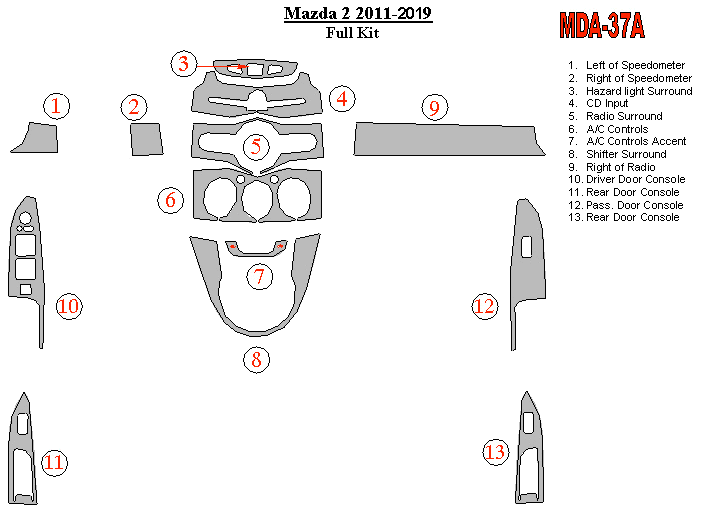 Mazda 2 2011-2019
Full Kit

MDA-37A

1. Left of Speedometer
2. Right of Speedometer
3. Hazard light Surround
4. CD Input
5. Radio Surround
6. A/C Controls
7. A/C Controls Accent
8. Shifter Surround
9. Right of Radio
10. Driver Door Console
11. Rear Door Console
12. Pass. Door Console
13. Rear Door Console

3
1
2
4
9
5
6
7
10
12
8
11
13