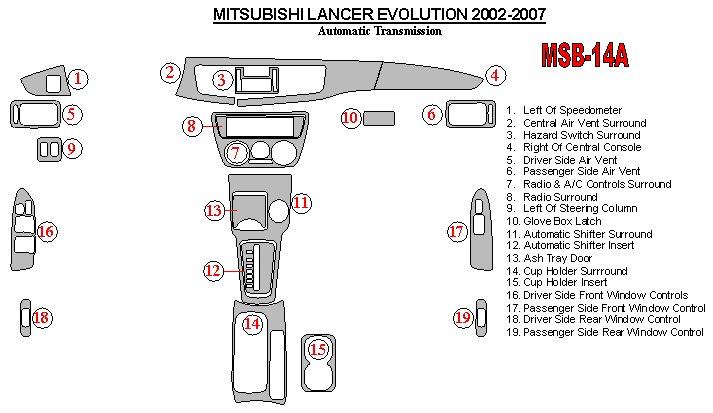 MITSUBISHI LANCER EVOLUTION 2002-2007
Automatic Transmission

MSB-14A

1
2
3
4
5
6
7
8
9
10
11
12
13
14
15
16
17
18
19

1. Left Of Speedometer
2. Central Air Vent Surround
3. Hazard Switch Surround
4. Right Of Central Console
5. Driver Side Air Vent
6. Passenger Side Air Vent
7. Radio & A/C Controls Surround
8. Radio Surround
9. Left Of Steering Column
10. Glove Box Latch
11. Automatic Shifter Surround
12. Automatic Shifter Insert
13. Ash Tray Door
14. Cup Holder Surrround
15. Cup Holder Insert
16. Driver Side Front Window Controls
17. Passenger Side Front Window Control
18. Driver Side Rear Window Control
19. Passenger Side Rear Window Control