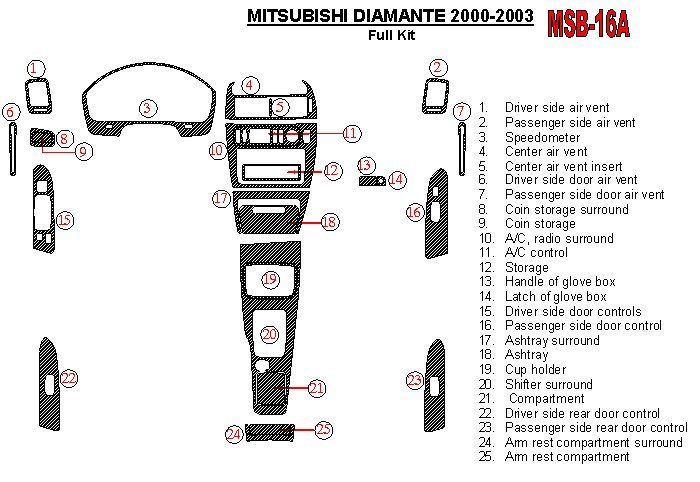 MITSUBISHI DIAMANTE 2000-2003
Full Kit

MSB-16A

1
2
3
4
5
6
7
8
9
10
11
12
13
14
15
16
17
18
19
20
21
22
23
24
25

1. Driver side air vent
2. Passenger side air vent
3. Speedometer
4. Center air vent
5. Center air vent insert
6. Driver side door air vent
7. Passenger side door air vent
8. Coin storage surround
9. Coin storage
10. A/C, radio surround
11. A/C control
12. Storage
13. Handle of glove box
14. Latch of glove box
15. Driver side door controls
16. Passenger side door control
17. Ashtray surround
18. Ashtray
19. Cup holder
20. Shifter surround
21. Compartment
22. Driver side rear door control
23. Passenger side rear door control
24. Arm rest compartment surround
25. Arm rest compartment