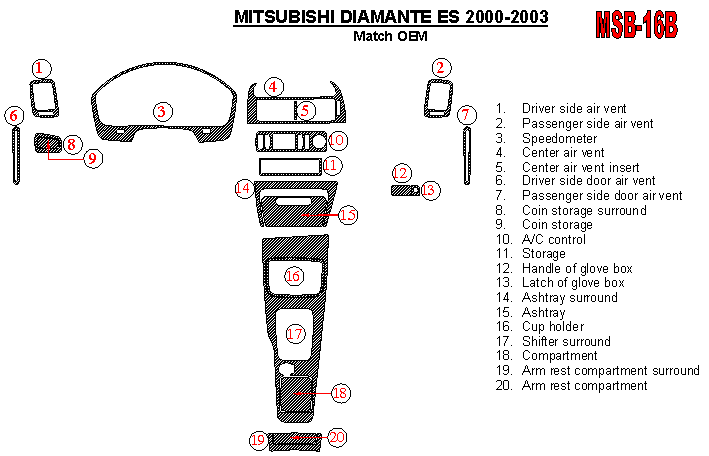 MITSUBISHI DIAMANTE ES 2000-2003
Match OEM

MSB-16B

1
2
3
4
5
6
7
8
9
10
11
12
13
14
15
16
17
18
19
20

1. Driver side air vent
2. Passenger side air vent
3. Speedometer
4. Center air vent
5. Center air vent insert
6. Driver side door air vent
7. Passenger side door air vent
8. Coin storage surround
9. Coin storage
10. A/C control
11. Storage
12. Handle of glove box
13. Latch of glove box
14. Ashtray surround
15. Ashtray
16. Cup holder
17. Shifter surround
18. Compartment
19. Arm rest compartment surround
20. Arm rest compartment