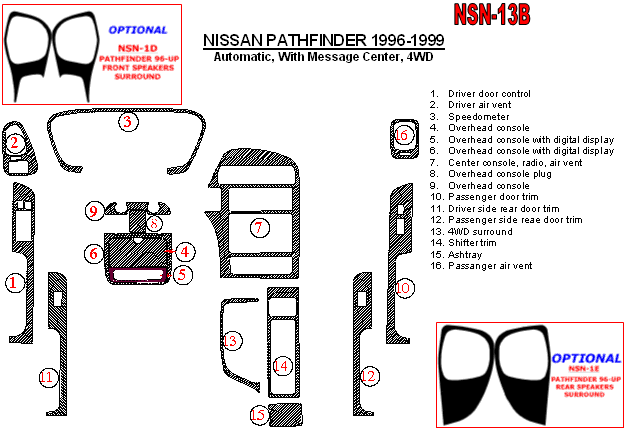 OPTIONAL
NSN-1D
PATHFINDER 96-UP
FRONT SPEAKERS
SURROUND

NSN-13B

NISSAN PATHFINDER 1996-1999
Automatic, With Message Center, 4WD

1. Driver door control
2. Driver air vent
3. Speedometer
4. Overhead console
5. Overhead console with digital display
6. Overhead console with digital display
7. Center console, radio, air vent
8. Overhead console plug
9. Overhead console
10. Passenger door trim
11. Driver side rear door trim
12. Passenger side reae door trim
13. 4WD surround
14. Shifter trim
15. Ashtray
16. Passanger air vent

3
2
16
9
8
7
6
4
5
1
10
13
14
11
12
15

OPTIONAL
NSN-1E
PATHFINDER 96-UP
REAR SPEAKERS
SURROUND