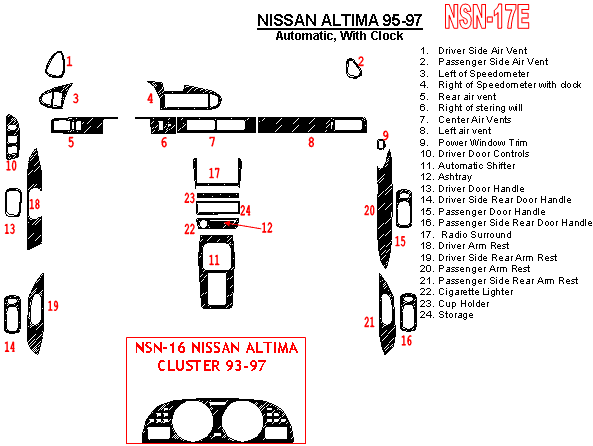 NISSAN ALTIMA 95-97
Automatic, With Clock

NSN-17E

1. Driver Side Air Vent
2. Passenger Side Air Vent
3. Left of Speedometer
4. Right of Speedometer with clock
5. Rear air vent
6. Right of stering will
7. Center Air Vents
8. Left air vent
9. Power Window Trim
10. Driver Door Controls
11. Automatic Shifter
12. Ashtray
13. Driver Door Handle
14. Driver Side Rear Door Handle
15. Passenger Door Handle
16. Passenger Side Rear Door Handle
17. Radio Surround
18. Driver Arm Rest
19. Driver Side Rear Arm Rest
20. Passenger Arm Rest
21. Passenger Side Rear Arm Rest
22. Cigarette Lighter
23. Cup Holder
24. Storage

1 2 3 4 5 6 7 8 9 10 17 23 24 22 12 18 13 11 20 15 19 14 21 16

NSN-16 NISSAN ALTIMA
CLUSTER 93-97