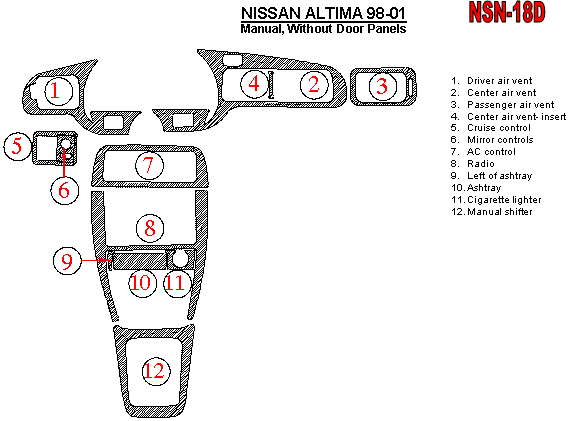 NISSAN ALTIMA 98-01
Manual, Without Door Panels

NSN-18D

1
4
2
3
5
6
7
8
9
10
11
12

1. Driver air vent
2. Center air vent
3. Passenger air vent
4. Center air vent- insert
5. Cruise control
6. Mirror controls
7. AC control
8. Radio
9. Left of ashtray
10. Ashtray
11. Cigarette lighter
12. Manual shifter