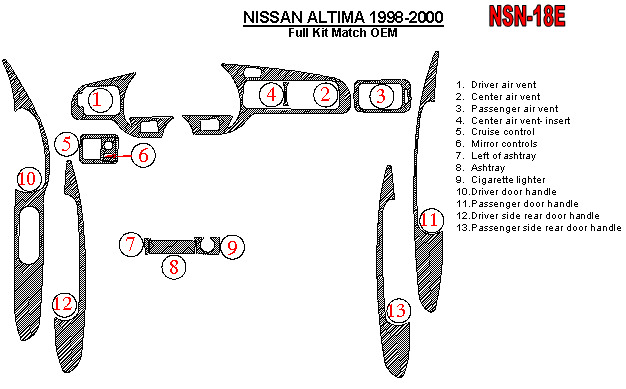 NISSAN ALTIMA 1998-2000
Full Kit Match OEM

NSN-18E

1
4
2
3
5
6
10
7
9
8
11
12
13

1. Driver air vent
2. Center air vent
3. Passenger air vent
4. Center air vent- insert
5. Cruise control
6. Mirror controls
7. Left of ashtray
8. Ashtray
9. Cigarette lighter
10.Driver door handle
11.Passenger door handle
12.Driver side rear door handle
13.Passenger side rear door handle