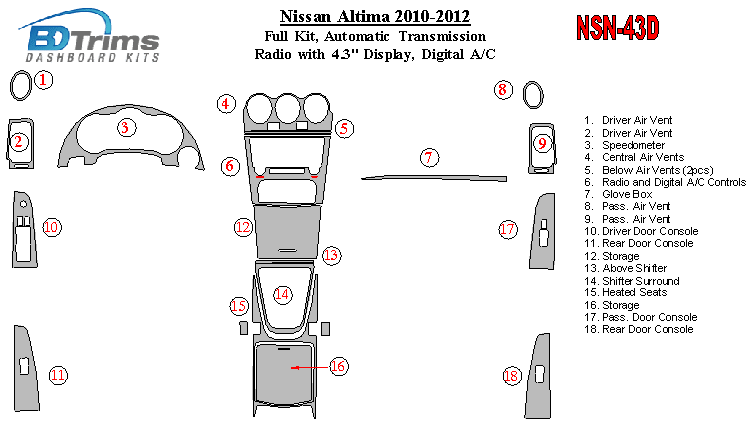 BD Trims
DASHBOARD KITS

Nissan Altima 2010-2012
Full Kit, Automatic Transmission
Radio with 4.3" Display, Digital A/C

NSN-43D

1
2
3
4
5
6
7
8
9
10
11
12
13
14
15
16
17
18

1. Driver Air Vent
2. Driver Air Vent
3. Speedometer
4. Central Air Vents
5. Below Air Vents (2pcs)
6. Radio and Digital A/C Controls
7. Glove Box
8. Pass. Air Vent
9. Pass. Air Vent
10. Driver Door Console
11. Rear Door Console
12. Storage
13. Above Shifter
14. Shifter Surround
15. Heated Seats
16. Storage
17. Pass. Door Console
18. Rear Door Console