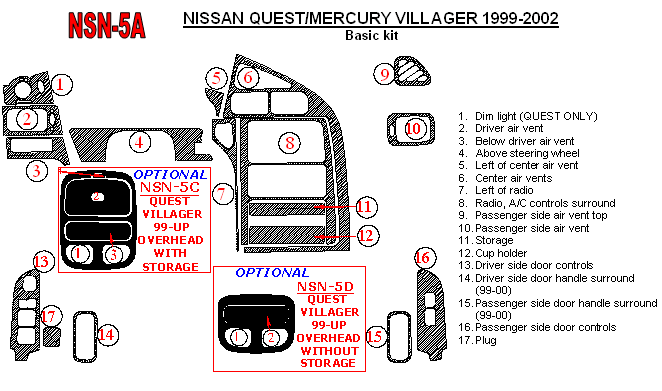 NSN-5A

NISSAN QUEST/MERCURY VILLAGER 1999-2002
Basic kit

1
2
3
4
5
6
7
8
9
10
11
12
13
14
15
16
17

OPTIONAL
NSN-5C
QUEST
VILLAGER
99-UP
OVERHEAD
WITH
STORAGE

2
1
3

OPTIONAL
NSN-5D
QUEST
VILLAGER
99-UP
OVERHEAD
WITHOUT
STORAGE

1
2

1. Dim light (QUEST ONLY)
2. Driver air vent
3. Below driver air vent
4. Above steering wheel
5. Left of center air vent
6. Center air vents
7. Left of radio
8. Radio, A/C controls surround
9. Passenger side air vent top
10. Passenger side air vent
11. Storage
12. Cup holder
13. Driver side door controls
14. Driver side door handle surround (99-00)
15. Passenger side door handle surround (99-00)
16. Passenger side door controls
17. Plug