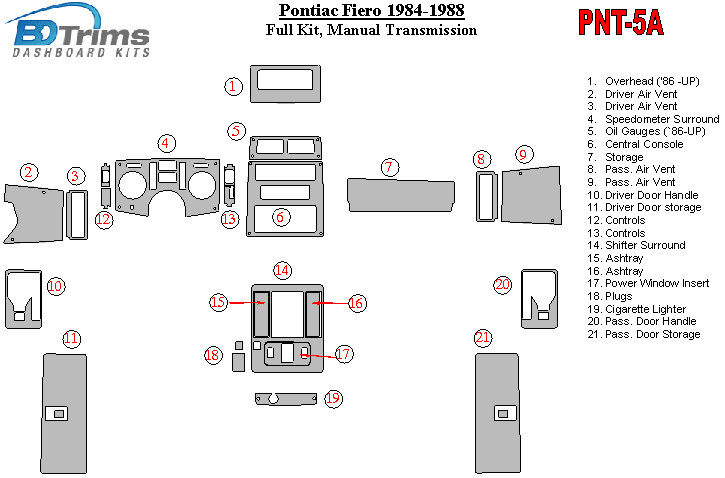 BD Trims
DASHBOARD KITS

Pontiac Fiero 1984-1988
Full Kit, Manual Transmission

PNT-5A

1
2
3
4
5
6
7
8
9
10
11
12
13
14
15
16
17
18
19
20
21

1. Overhead ('86 -UP)
2. Driver Air Vent
3. Driver Air Vent
4. Speedometer Surround
5. Oil Gauges (`86-UP)
6. Central Console
7. Storage
8. Pass. Air Vent
9. Pass. Air Vent
10. Driver Door Handle
11. Driver Door storage
12. Controls
13. Controls
14. Shifter Surround
15. Ashtray
16. Ashtray
17. Power Window Insert
18. Plugs
19. Cigarette Lighter
20. Pass. Door Handle
21. Pass. Door Storage