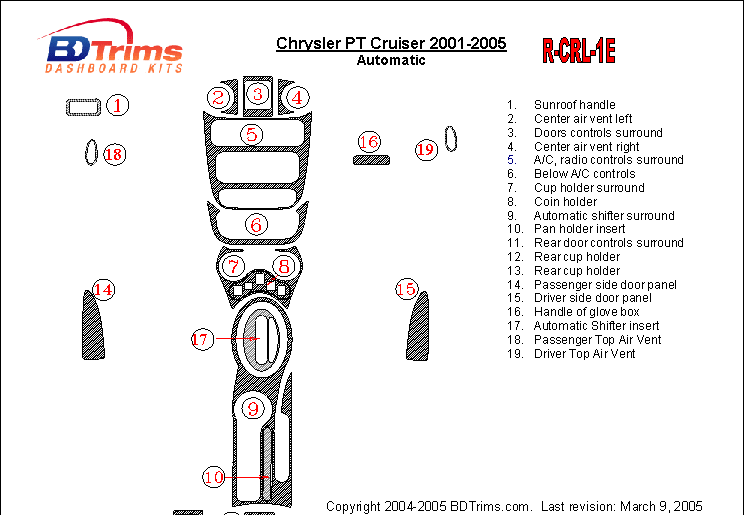 BDTrims
DASHBOARD KITS

Chrysler PT Cruiser 2001-2005
Automatic

R-CRL-1E

1
18
2
3
4
5
6
7
8
14
17
9
10
16
19
15

1. Sunroof handle
2. Center air vent left
3. Doors controls surround
4. Center air vent right
5. A/C, radio controls surround
6. Below A/C controls
7. Cup holder surround
8. Coin holder
9. Automatic shifter surround
10. Pan holder insert
11. Rear door controls surround
12. Rear cup holder
13. Rear cup holder
14. Passenger side door panel
15. Driver side door panel
16. Handle of glove box
17. Automatic Shifter insert
18. Passenger Top Air Vent
19. Driver Top Air Vent

Copyright 2004-2005 BDTrims.com. Last revision: March 9, 2005