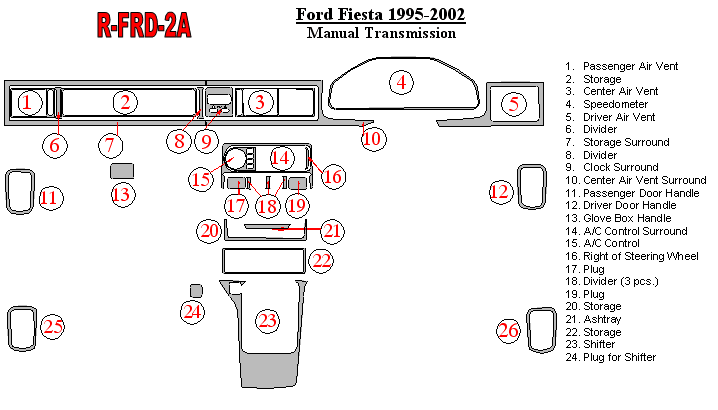 R-FRD-2A

Ford Fiesta 1995-2002
Manual Transmission

1 2 3 4 5 6 7 8 9 10 11 12 13 14 15 16 17 18 19 20 21 22 23 24 25 26

1. Passenger Air Vent
2. Storage
3. Center Air Vent
4. Speedometer
5. Driver Air Vent
6. Divider
7. Storage Surround
8. Divider
9. Clock Surround
10. Center Air Vent Surround
11. Passenger Door Handle
12. Driver Door Handle
13. Glove Box Handle
14. A/C Control Surround
15. A/C Control
16. Right of Steering Wheel
17. Plug
18. Divider (3 pcs.)
19. Plug
20. Storage
21. Ashtray
22. Storage
23. Shifter
24. Plug for Shifter