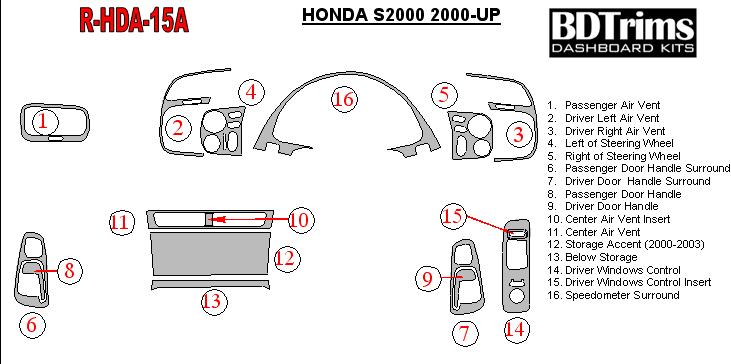 R-HDA-15A

HONDA S2000 2000-UP

BDTrims
DASHBOARD KITS

1
2
4
16
5
3
11
10
12
13
8
6
15
9
7
14

1. Passenger Air Vent
2. Driver Left Air Vent
3. Driver Right Air Vent
4. Left of Steering Wheel
5. Right of Steering Wheel
6. Passenger Door Handle Surround
7. Driver Door Handle Surround
8. Passenger Door Handle
9. Driver Door Handle
10. Center Air Vent Insert
11. Center Air Vent
12. Storage Accent (2000-2003)
13. Below Storage
14. Driver Windows Control
15. Driver Windows Control Insert
16. Speedometer Surround