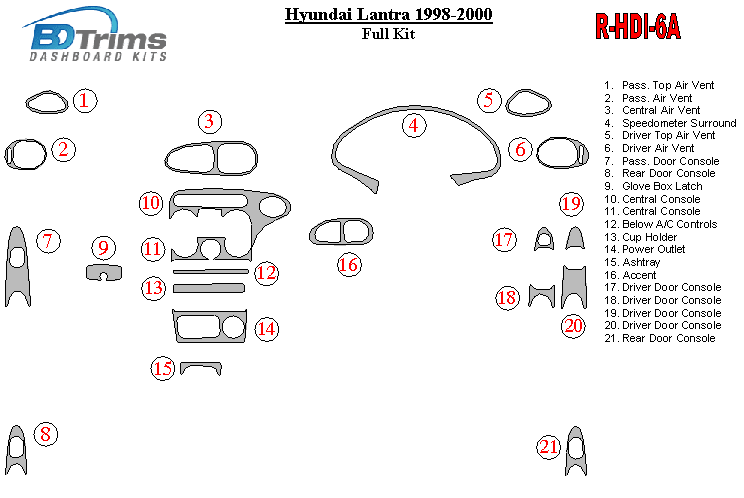 BD Trims
DASHBOARD KITS

Hyundai Lantra 1998-2000
Full Kit

R-HDI-6A

1
2
3
4
5
6
7
8
9
10
11
12
13
14
15
16
17
18
19
20
21

1. Pass. Top Air Vent
2. Pass. Air Vent
3. Central Air Vent
4. Speedometer Surround
5. Driver Top Air Vent
6. Driver Air Vent
7. Pass. Door Console
8. Rear Door Console
9. Glove Box Latch
10. Central Console
11. Central Console
12. Below A/C Controls
13. Cup Holder
14. Power Outlet
15. Ashtray
16. Accent
17. Driver Door Console
18. Driver Door Console
19. Driver Door Console
20. Driver Door Console
21. Rear Door Console