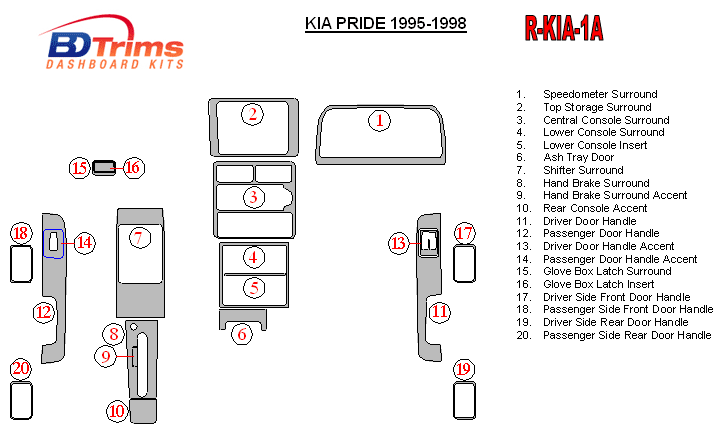 BDTrims
DASHBOARD KITS

KIA PRIDE 1995-1998

R-KIA-1A

2
1
15
16
3
18
14
7
13
17
4
5
12
11
6
8
9
20
19
10

1. Speedometer Surround
2. Top Storage Surround
3. Central Console Surround
4. Lower Console Surround
5. Lower Console Insert
6. Ash Tray Door
7. Shifter Surround
8. Hand Brake Surround
9. Hand Brake Surround Accent
10. Rear Console Accent
11. Driver Door Handle
12. Passenger Door Handle
13. Driver Door Handle Accent
14. Passenger Door Handle Accent
15. Glove Box Latch Surround
16. Glove Box Latch Insert
17. Driver Side Front Door Handle
18. Passenger Side Front Door Handle
19. Driver Side Rear Door Handle
20. Passenger Side Rear Door Handle