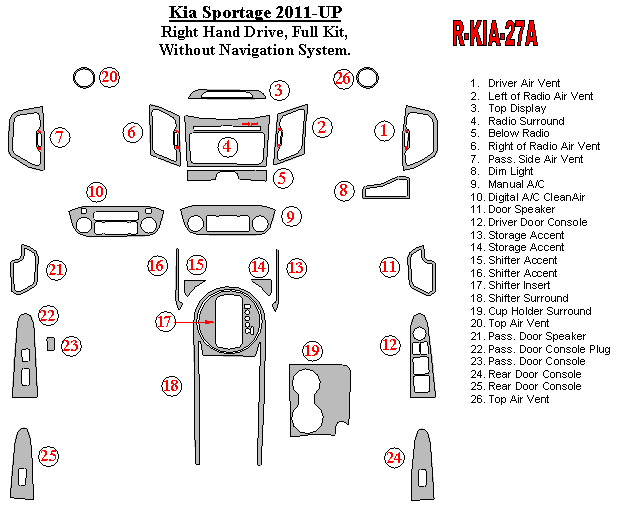 Kia Sportage 2011-UP
Right Hand Drive, Full Kit,
Without Navigation System.

R-KIA-27A

20 3 26
7 6 4 2 1
5 8
10 9
21 16 15 14 13 11
22
23 17 12
19
18
25 24

1. Driver Air Vent
2. Left of Radio Air Vent
3. Top Display
4. Radio Surround
5. Below Radio
6. Right of Radio Air Vent
7. Pass. Side Air Vent
8. Dim Light
9. Manual A/C
10. Digital A/C CleanAir
11. Door Speaker
12. Driver Door Console
13. Storage Accent
14. Storage Accent
15. Shifter Accent
16. Shifter Accent
17. Shifter Insert
18. Shifter Surround
19. Cup Holder Surround
20. Top Air Vent
21. Pass. Door Speaker
22. Pass. Door Console Plug
23. Pass. Door Console
24. Rear Door Console
25. Rear Door Console
26. Top Air Vent