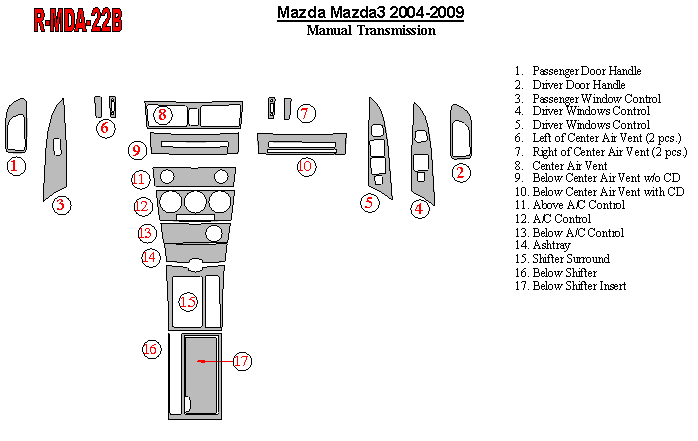 R-MDA-22B

Mazda Mazda3 2004-2009
Manual Transmission

1
3
6
8
9
11
12
13
14
15
16
17
7
10
5
4
2

1. Passenger Door Handle
2. Driver Door Handle
3. Passenger Window Control
4. Driver Windows Control
5. Driver Windows Control
6. Left of Center Air Vent (2 pcs.)
7. Right of Center Air Vent (2 pcs.)
8. Center Air Vent
9. Below Center Air Vent w/o CD
10. Below Center Air Vent with CD
11. Above A/C Control
12. A/C Control
13. Below A/C Control
14. Ashtray
15. Shifter Surround
16. Below Shifter
17. Below Shifter Insert