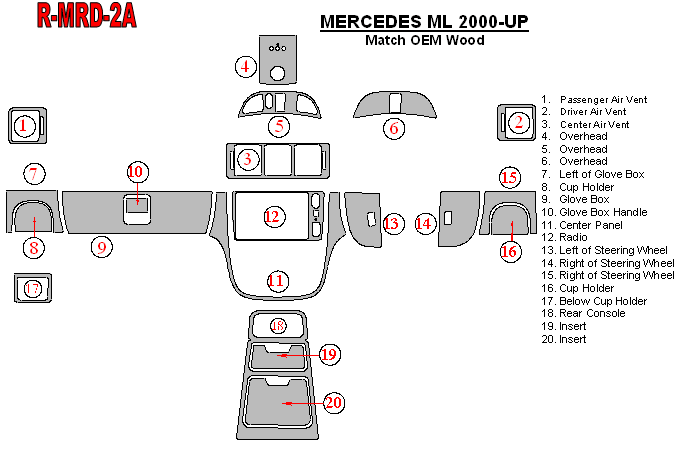 R-MRD-2A

MERCEDES ML 2000-UP
Match OEM Wood

4
5
6
1
2
3
7
10
15
12
13
14
8
9
16
11
17
18
19
20

1. Passenger Air Vent
2. Driver Air Vent
3. Center Air Vent
4. Overhead
5. Overhead
6. Overhead
7. Left of Glove Box
8. Cup Holder
9. Glove Box
10. Glove Box Handle
11. Center Panel
12. Radio
13. Left of Steering Wheel
14. Right of Steering Wheel
15. Right of Steering Wheel
16. Cup Holder
17. Below Cup Holder
18. Rear Console
19. Insert
20. Insert