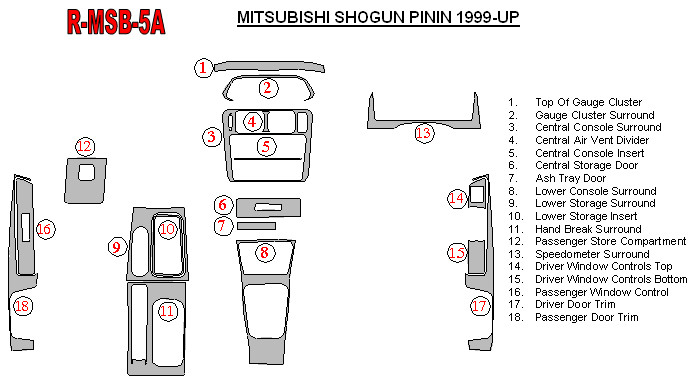 R-MSB-5A

MITSUBISHI SHOGUN PININ 1999-UP

1
2
3
4
5
6
7
8
9
10
11
12
13
14
15
16
17
18

1. Top Of Gauge Cluster
2. Gauge Cluster Surround
3. Central Console Surround
4. Central Air Vent Divider
5. Central Console Insert
6. Central Storage Door
7. Ash Tray Door
8. Lower Console Surround
9. Lower Storage Surround
10. Lower Storage Insert
11. Hand Break Surround
12. Passenger Store Compartment
13. Speedometer Surround
14. Driver Window Controls Top
15. Driver Window Controls Bottom
16. Passenger Window Control
17. Driver Door Trim
18. Passenger Door Trim