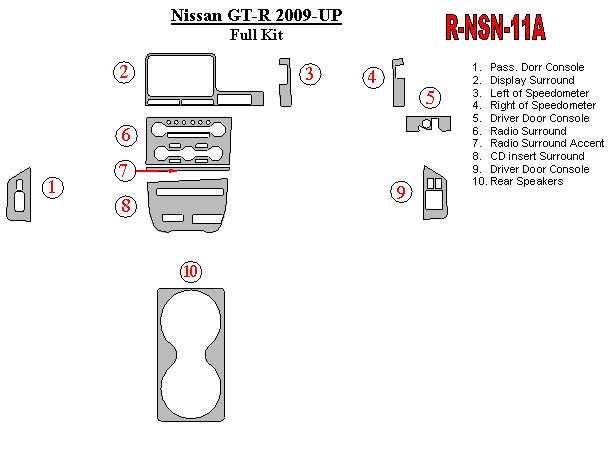 Nissan GT-R 2009-UP
Full Kit

R-NSN-11A

2
3
4
5
6
7
1
8
9
10

1. Pass. Dorr Console
2. Display Surround
3. Left of Speedometer
4. Right of Speedometer
5. Driver Door Console
6. Radio Surround
7. Radio Surround Accent
8. CD insert Surround
9. Driver Door Console
10. Rear Speakers